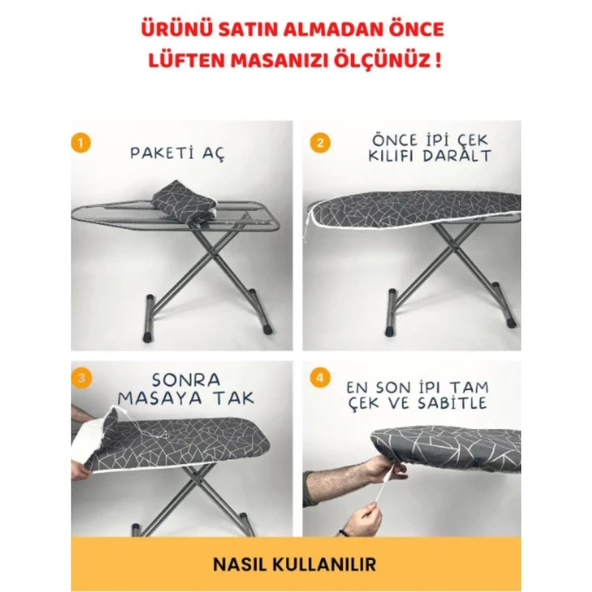 ÜRÜNÜ SATIN ALMADAN ÖNCE LÜFTEN MASANIZI ÖLÇÜNÜZ !

1
PAKETİ AÇ

2
ÖNCE İPİ ÇEK KILIFI DARALT

3
SONRA MASAYA TAK

4
EN SON İPİ TAM ÇEK VE SABİTLE

NASIL KULLANILIR