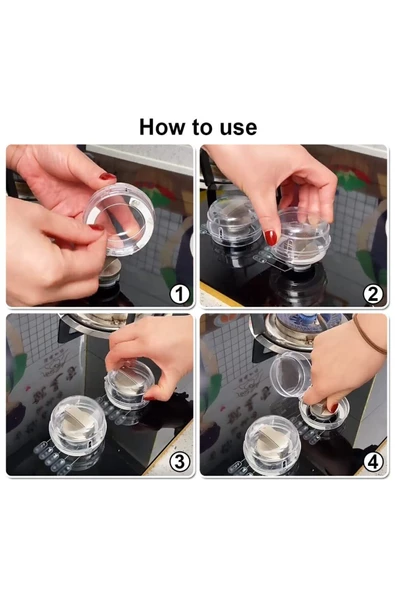 How to use

1

2

3

4