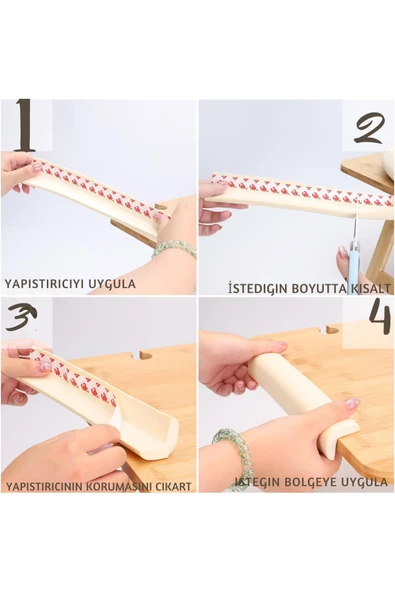 1
YAPISTIRICIYI UYGULA

2
İSTEDIGIN BOYUTTA KISALT

3
YAPISTIRICININ KORUMASINI CIKART

4
ISTEGIN BOLGEYE UYGULA