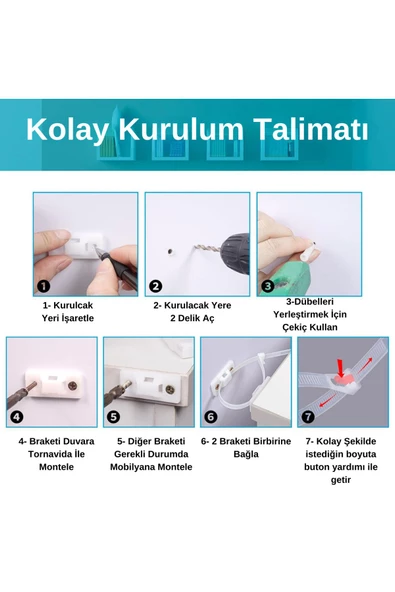 Kolay Kurulum Talimatı

1

1- Kurulcak Yeri İşaretle

2

2- Kurulacak Yere 2 Delik Aç

3

3-Dübelleri Yerleştirmek İçin Çekiç Kullan

4

4- Braketi Duvara Tornavida İle Montele

5

5- Diğer Braketi Gerekli Durumda Mobilyana Montele

6

6- 2 Braketi Birbirine Bağla

7

7- Kolay Şekilde istediğin boyuta buton yardımı ile getir