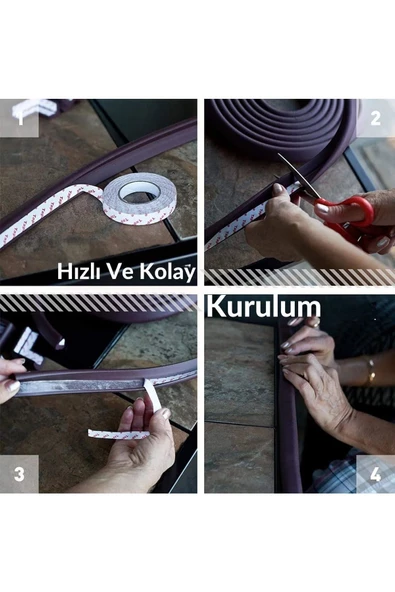 1

2

Hızlı Ve Kolay

Kurulum

3

4