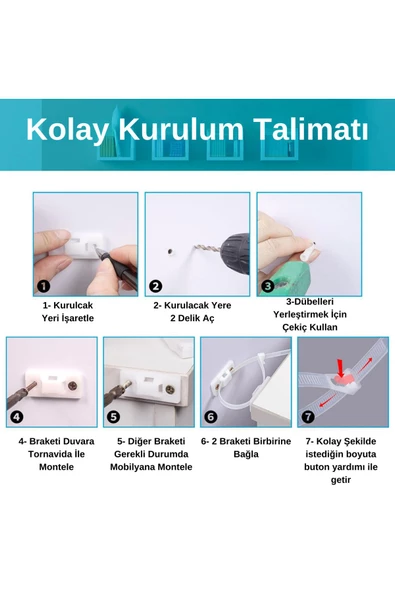 Kolay Kurulum Talimatı

1

1- Kurulcak Yeri İşaretle

2

2- Kurulacak Yere 2 Delik Aç

3

3-Dübelleri Yerleştirmek İçin Çekiç Kullan

4

4- Braketi Duvara Tornavida İle Montele

5

5- Diğer Braketi Gerekli Durumda Mobilyana Montele

6

6- 2 Braketi Birbirine Bağla

7

7- Kolay Şekilde istediğin boyuta buton yardımı ile getir