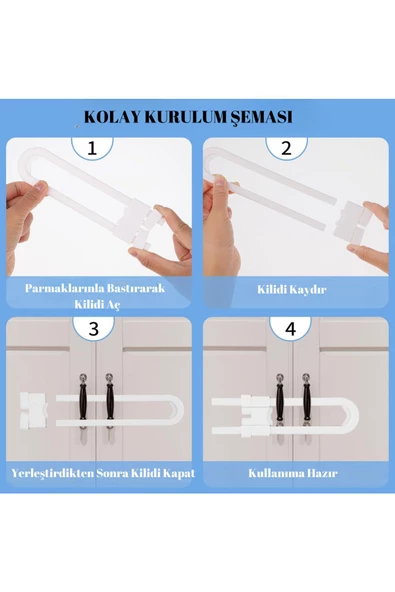 KOLAY KURULUM ŞEMASI

1

Parmaklarınla Bastırarak Kilidi Aç

2

Kilidi Kaydır

3

Yerleştirdikten Sonra Kilidi Kapat

4

Kullanıma Hazır