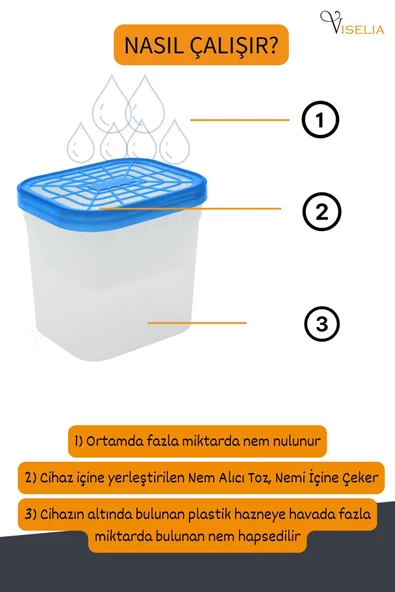 VISELIA

NASIL ÇALIŞIR?

1

2

3

1) Ortamda fazla miktarda nem nulunur

2) Cihaz içine yerleştirilen Nem Alıcı Toz, Nemi İçine Çeker

3) Cihazın altında bulunan plastik hazneye havada fazla miktarda bulunan nem hapsedilir