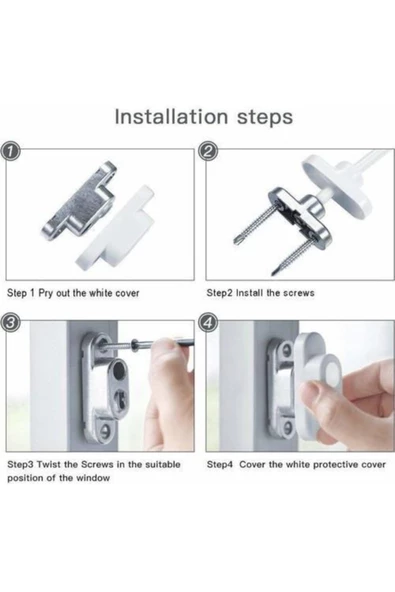 Installation steps

1

Step 1 Pry out the white cover

2

Step2 Install the screws

3

Step3 Twist the Screws in the suitable position of the window

4

Step4 Cover the white protective cover