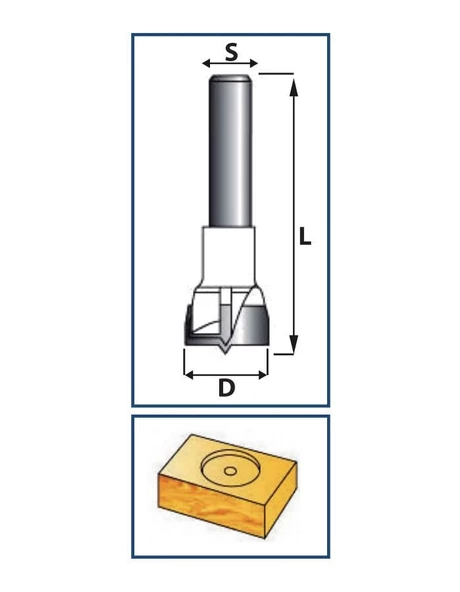 S

L

D