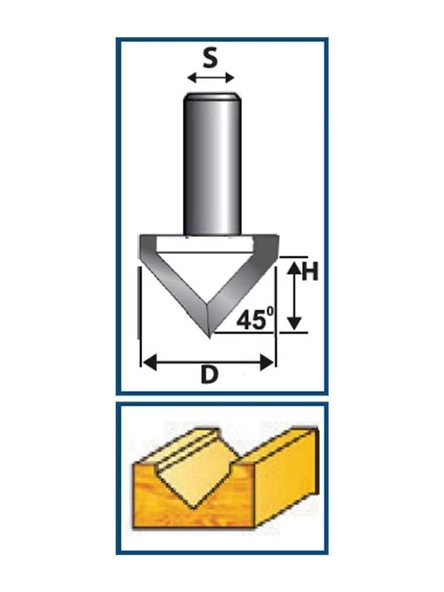 S

H

$45^0$

D