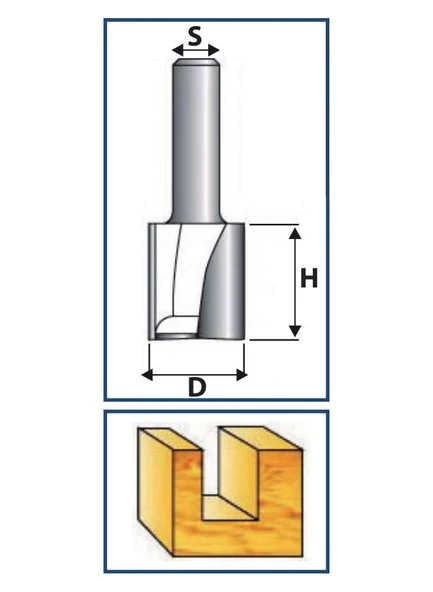 S
H
D