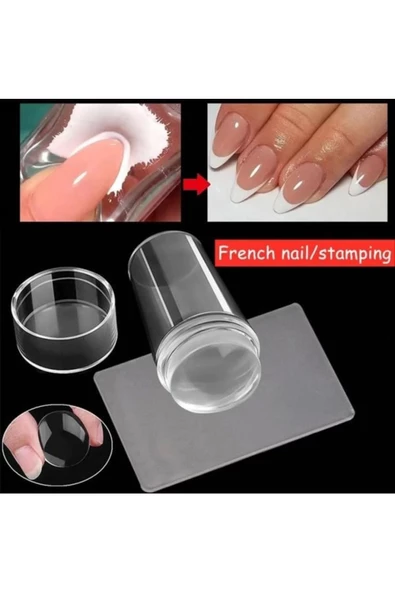 French nail/stamping