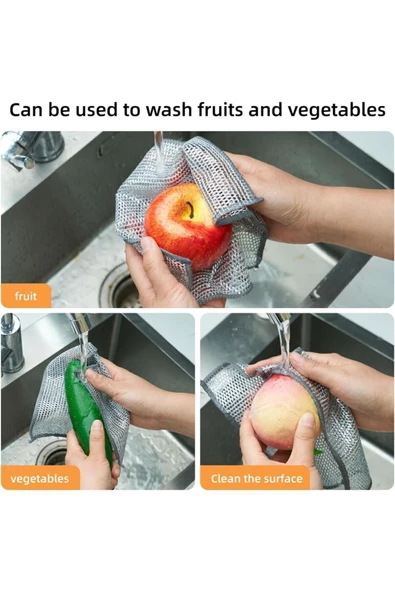 Can be used to wash fruits and vegetables

fruit

vegetables

Clean the surface