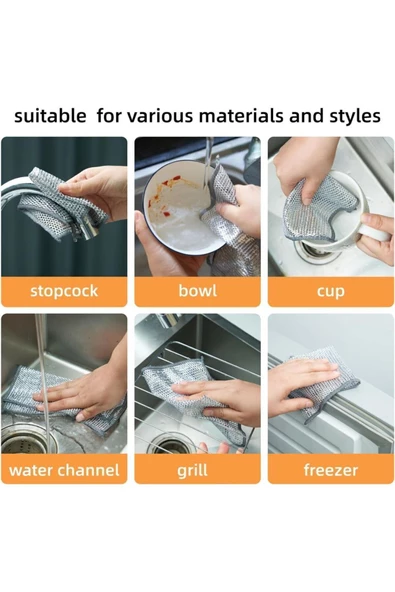 suitable for various materials and styles

stopcock

bowl

cup

water channel

grill

freezer