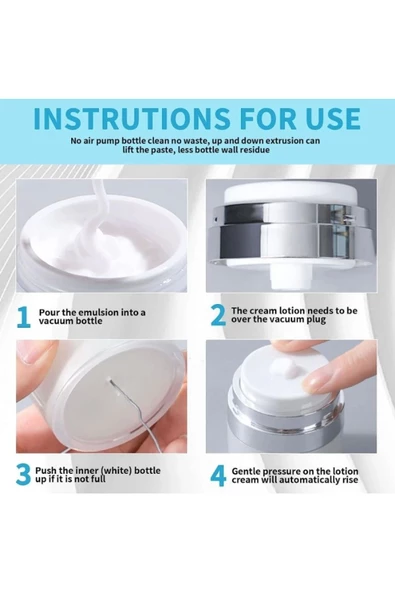 INSTRUTIONS FOR USE

No air pump bottle clean no waste, up and down extrusion can lift the paste, less bottle wall residue

1 Pour the emulsion into a vacuum bottle

2 The cream lotion needs to be over the vacuum plug

3 Push the inner (white) bottle up if it is not full

4 Gentle pressure on the lotion cream will automatically rise