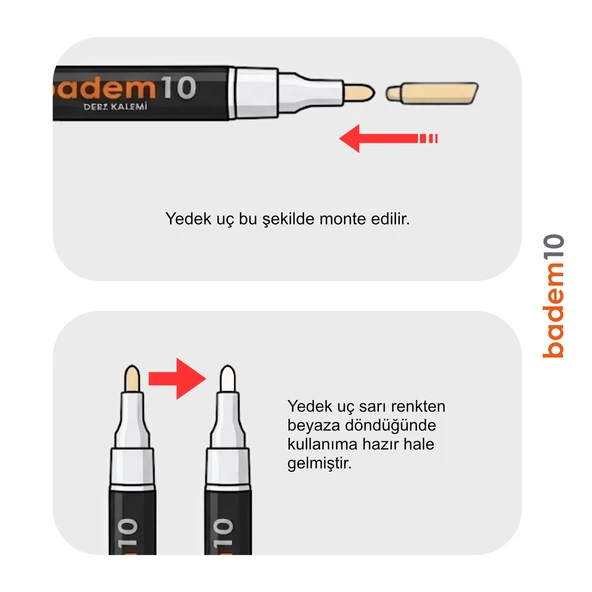 badem10
DERZ KALEMİ

Yedek uç bu şekilde monte edilir.

badem10

10

10

Yedek uç sarı renkten beyaza döndüğünde kullanıma hazır hale gelmiştir.