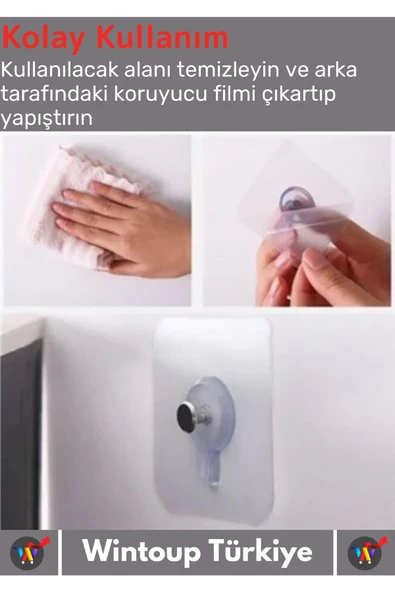 Kolay Kullanım

Kullanılacak alanı temizleyin ve arka tarafındaki koruyucu filmi çıkartıp yapıştırın

Wintoup Türkiye