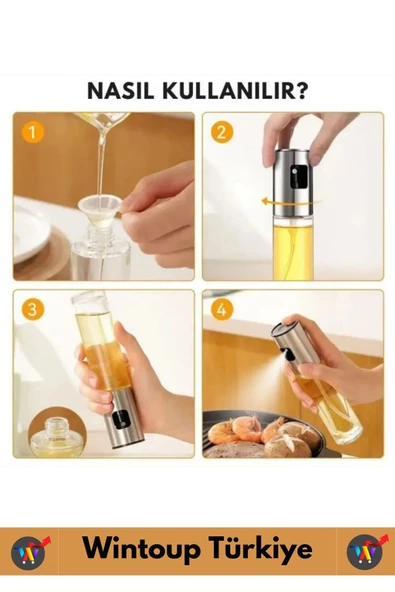 NASIL KULLANILIR?

1

2

3

4

Wintoup Türkiye