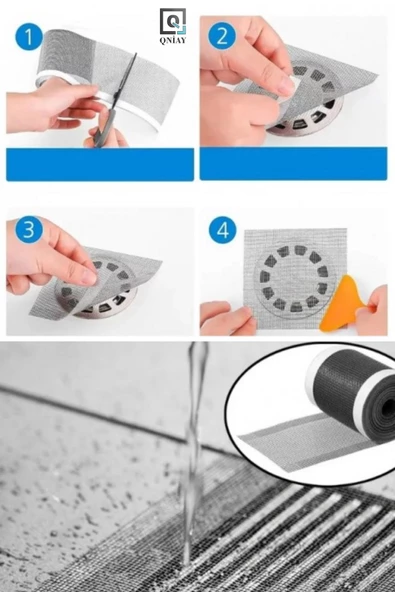 QNİAY

1

2

3

4