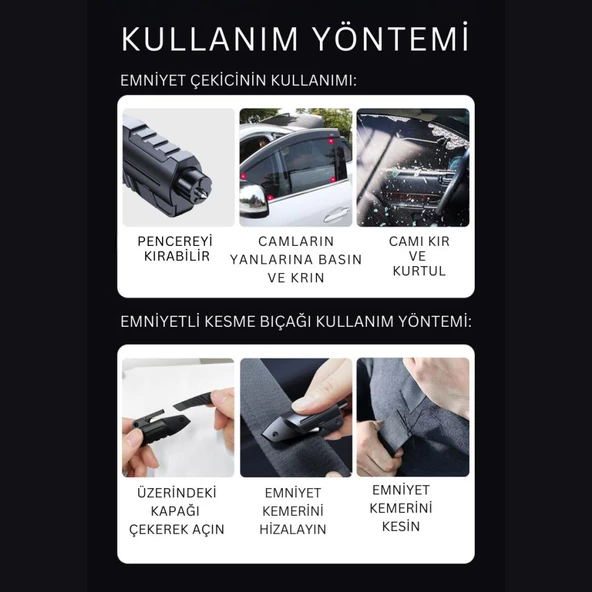 KULLANIM YÖNTEMİ

EMNİYET ÇEKİCİNİN KULLANIMI:

PENCEREYİ KIRABİLİR

CAMLARIN YANLARINA BASIN VE KRIN

CAMI KIR VE KURTUL

EMNİYETLİ KESME BIÇAĞI KULLANIM YÖNTEMİ:

ÜZERİNDEKİ KAPAĞI ÇEKEREK AÇIN

EMNİYET KEMERİNİ HİZALAYIN

EMNİYET KEMERİNİ KESİN