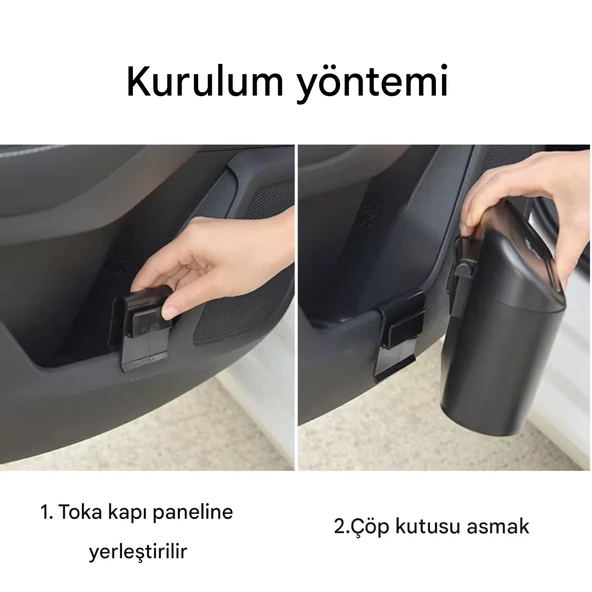 Kurulum yöntemi

1. Toka kapı paneline yerleştirilir

2.Çöp kutusu asmak