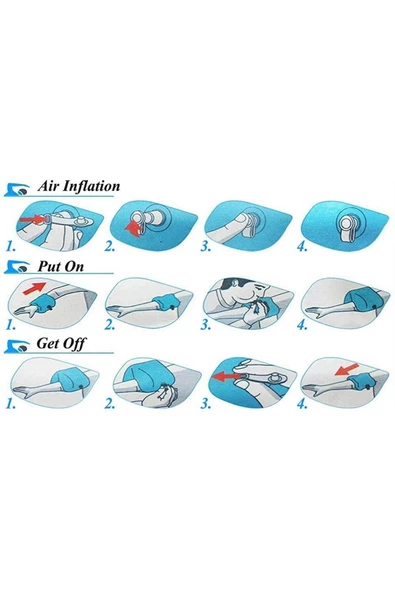 Air Inflation

1.
2.
3.
4.

Put On

1.
2.
3.
4.

Get Off

1.
2.
3.
4.