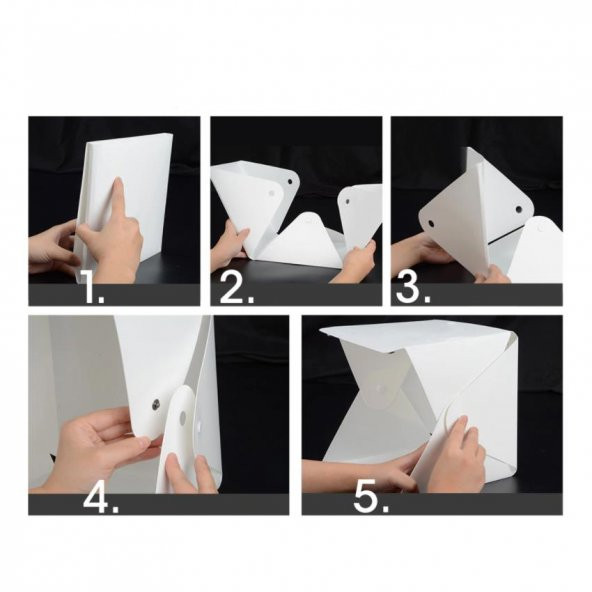 1.

2.

3.

4.

5.