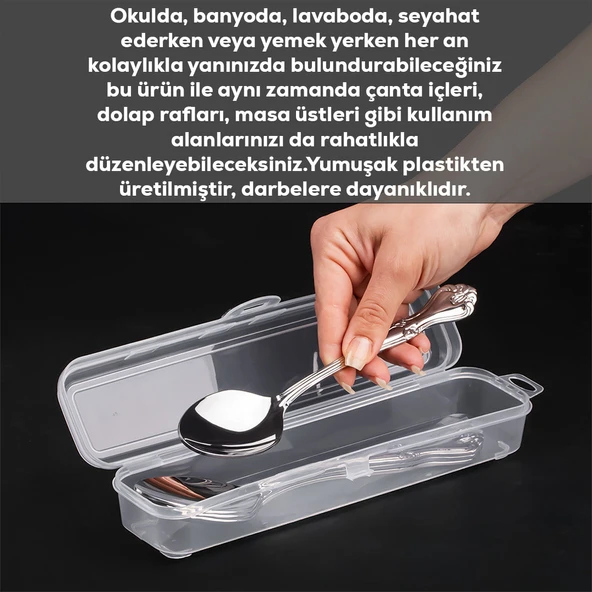 Okulda, banyoda, lavaboda, seyahat ederken veya yemek yerken her an kolaylıkla yanınızda bulundurabileceğiniz bu ürün ile aynı zamanda çanta içleri, dolap rafları, masa üstleri gibi kullanım alanlarınızı da rahatlıkla düzenleyebileceksiniz.Yumuşak plastikten üretilmiştir, darbelere dayanıklıdır.