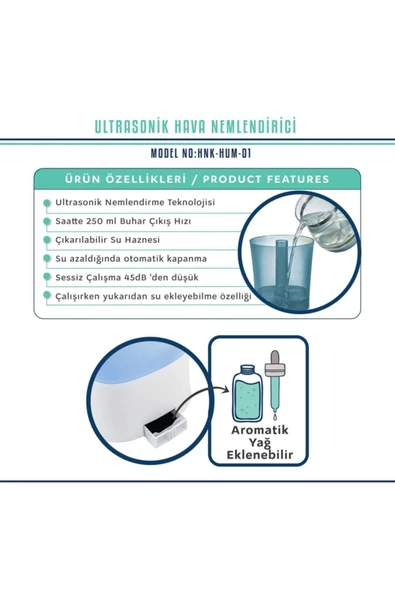 ULTRASONİK HAVA NEMLENDİRİCİ

MODEL NO:HNK-HUM-01

ÜRÜN ÖZELLİKLERİ / PRODUCT FEATURES

Ultrasonik Nemlendirme Teknolojisi

Saatte 250 ml Buhar Çıkış Hızı

Çıkarılabilir Su Haznesi

Su azaldığında otomatik kapanma

Sessiz Çalışma 45dB 'den düşük

Çalışırken yukarıdan su ekleyebilme özelliği

Aromatik Yağ Eklenebilir