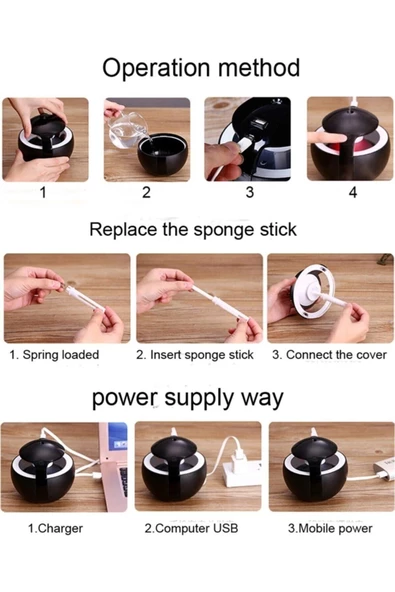 Operation method

1

2

3

4

Replace the sponge stick

1. Spring loaded

2. Insert sponge stick

3. Connect the cover

power supply way

1.Charger

2.Computer USB

3.Mobile power