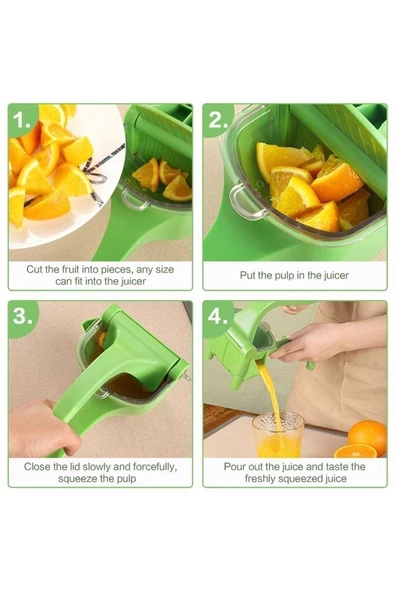 1.

Cut the fruit into pieces, any size can fit into the juicer

2.

Put the pulp in the juicer

3.

Close the lid slowly and forcefully, squeeze the pulp

4.

Pour out the juice and taste the freshly squeezed juice