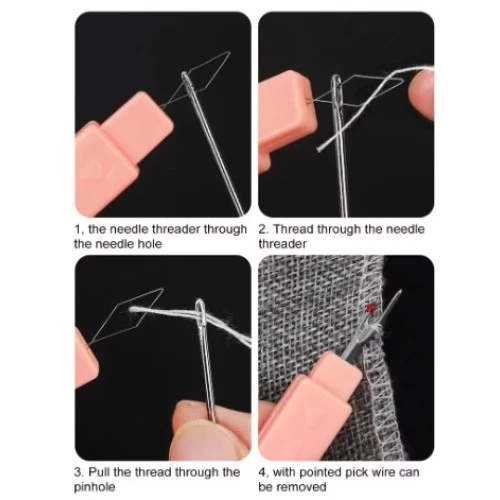 1, the needle threader through the needle hole

2. Thread through the needle threader

3. Pull the thread through the pinhole

4, with pointed pick wire can be removed