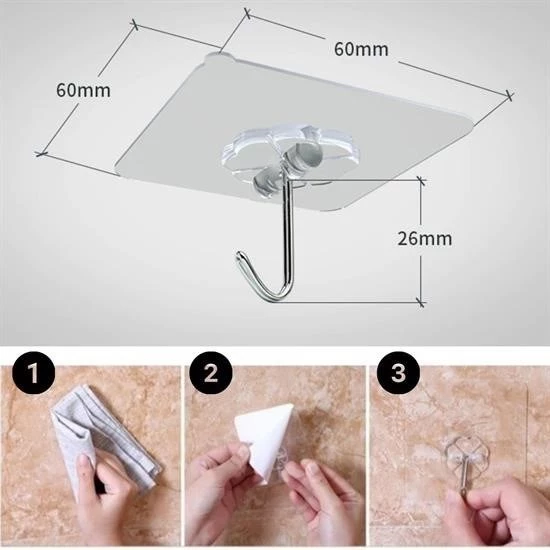 60mm

60mm

26mm

1

2

3