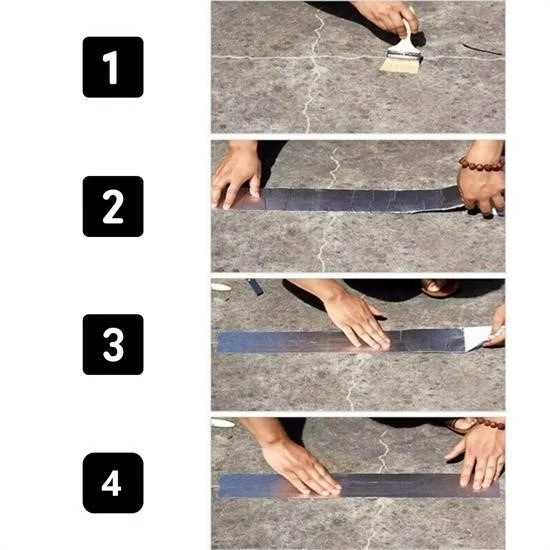 1

2

3

4