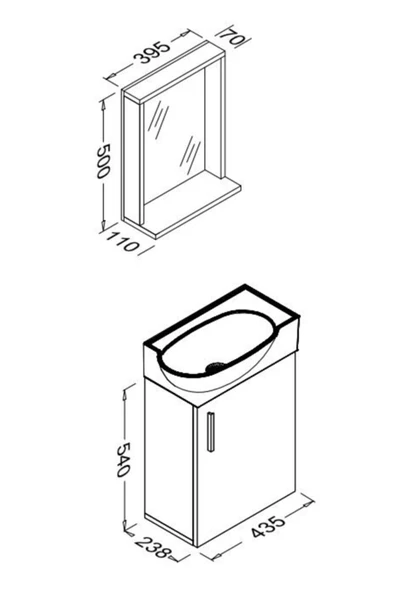 395
70
500
110
540
238
435