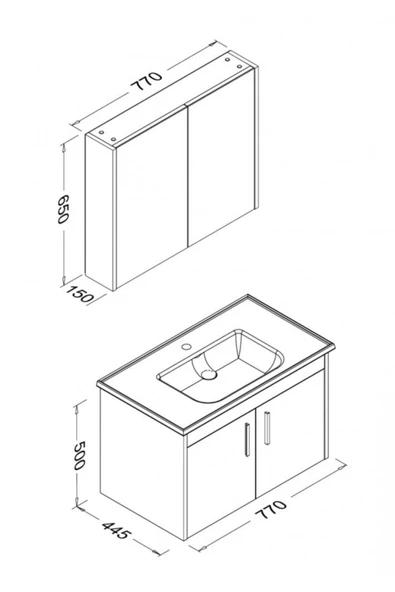 770
650
150
500
445
770