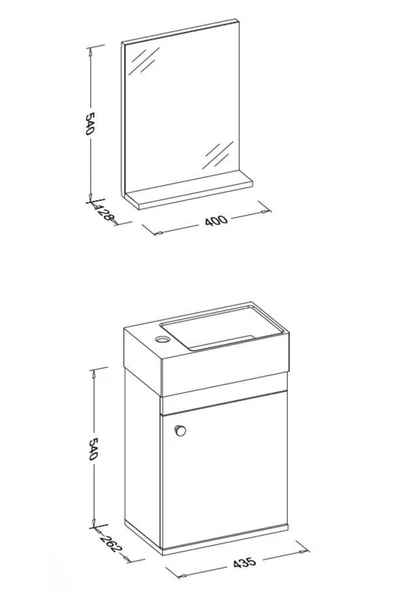 540
128
400
540
262
435