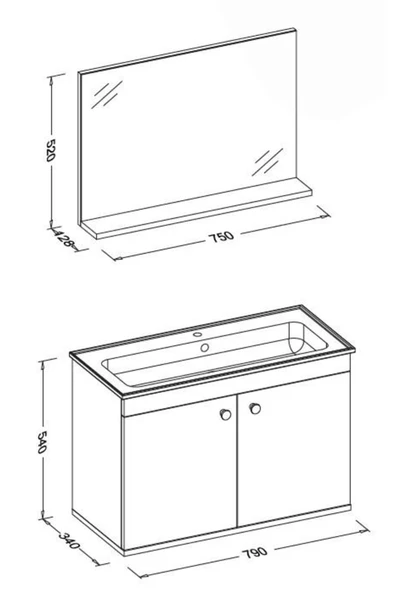 520
128
750
540
340
790