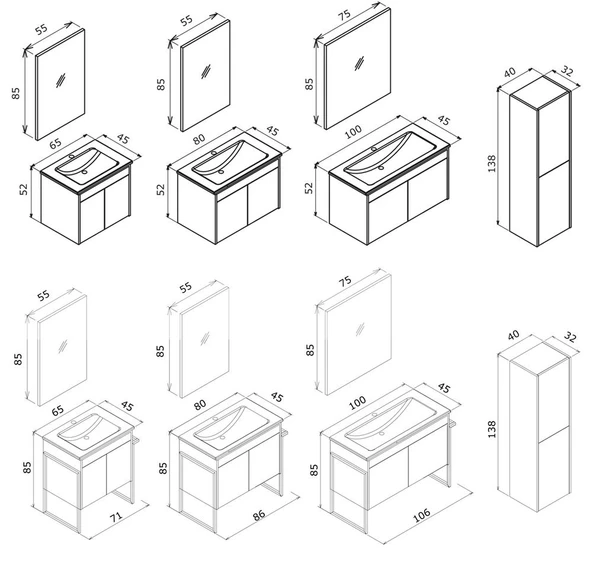 55
85
65
45
52
55
85
80
45
52
75
85
100
45
52
40
32
138
55
85
65
45
85
71
55
85
80
45
85
86
75
85
100
45
85
106
40
32
138