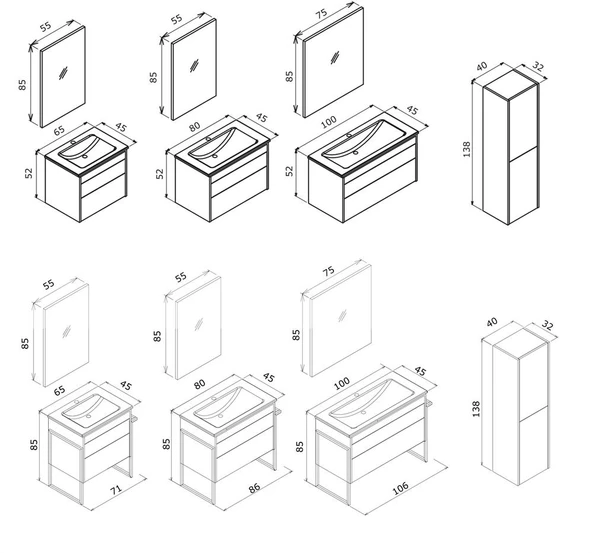 55
85
65
45
52
55
85
80
45
52
75
85
100
45
52
40
32
138
55
85
65
45
85
71
55
85
80
45
85
86
75
85
100
45
85
106
40
32
138