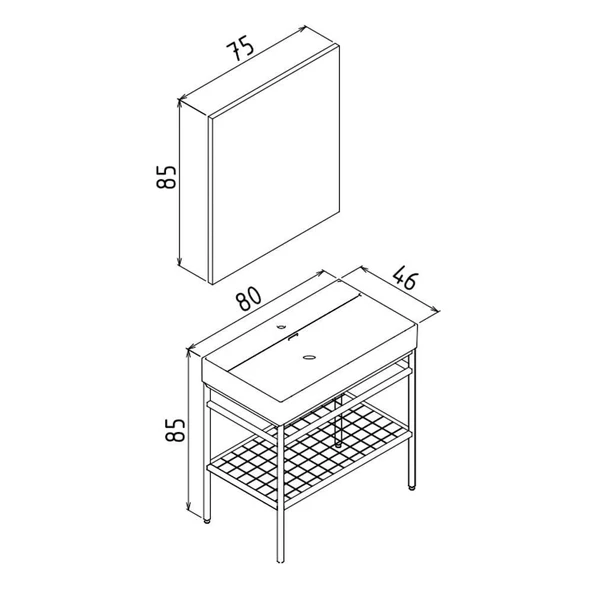 75
85
80
46
85