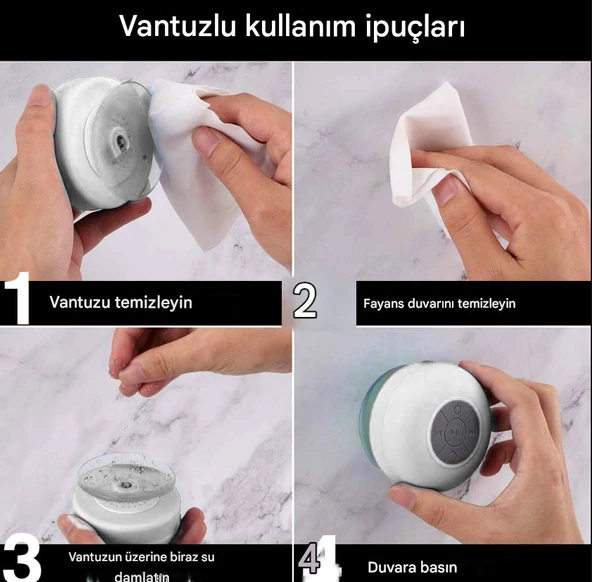 Vantuzlu kullanım ipuçları

1 Vantuzu temizleyin

2 Fayans duvarını temizleyin

3 Vantuzun üzerine biraz su damlatın

4 Duvara basın