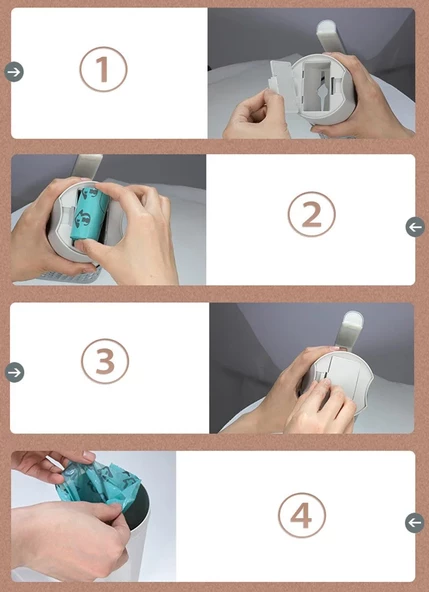 1

2

3

4