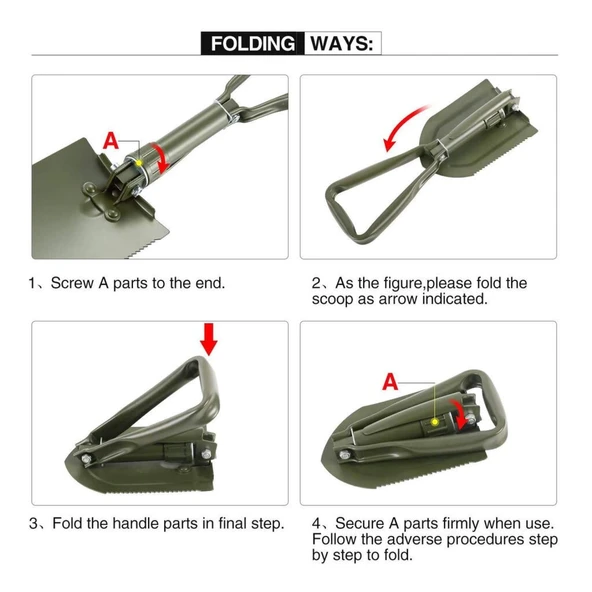 FOLDING WAYS:

A

1、Screw A parts to the end.

2、As the figure,please fold the scoop as arrow indicated.

3、Fold the handle parts in final step.

A

4、Secure A parts firmly when use. Follow the adverse procedures step by step to fold.