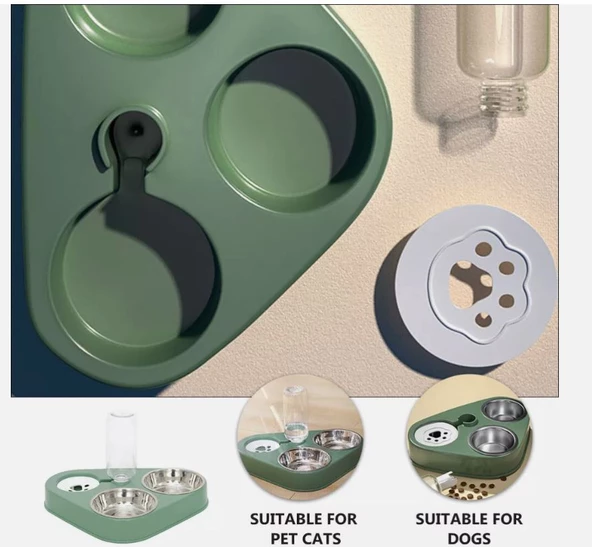 SUITABLE FOR PET CATS

SUITABLE FOR DOGS