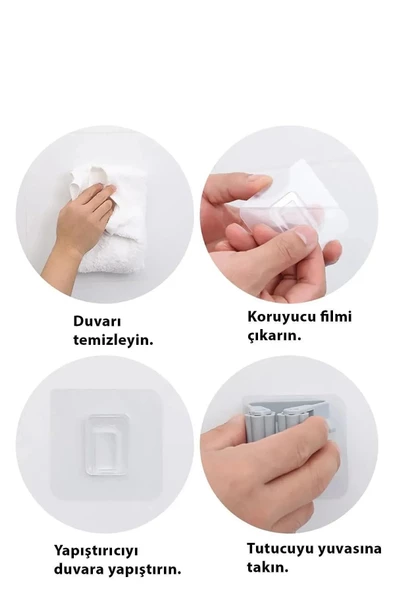 Duvarı temizleyin.

Koruyucu filmi çıkarın.

Yapıştırıcıyı duvara yapıştırın.

Tutucuyu yuvasına takın.