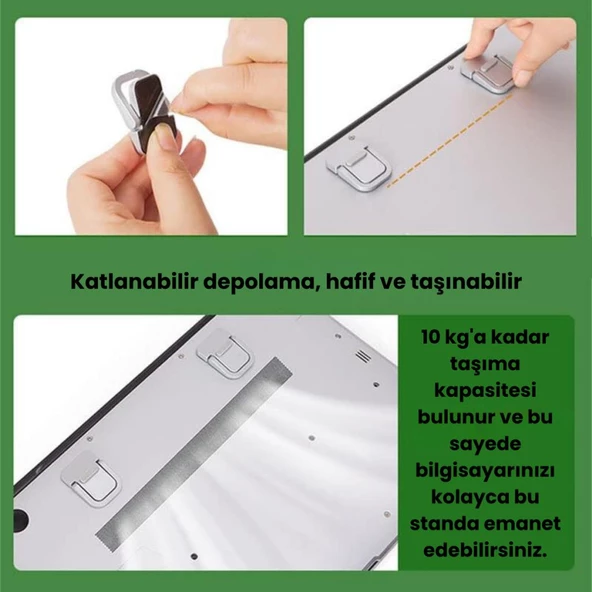 Katlanabilir depolama, hafif ve taşınabilir

10 kg'a kadar taşıma kapasitesi bulunur ve bu sayede bilgisayarınızı kolayca bu standa emanet edebilirsiniz.