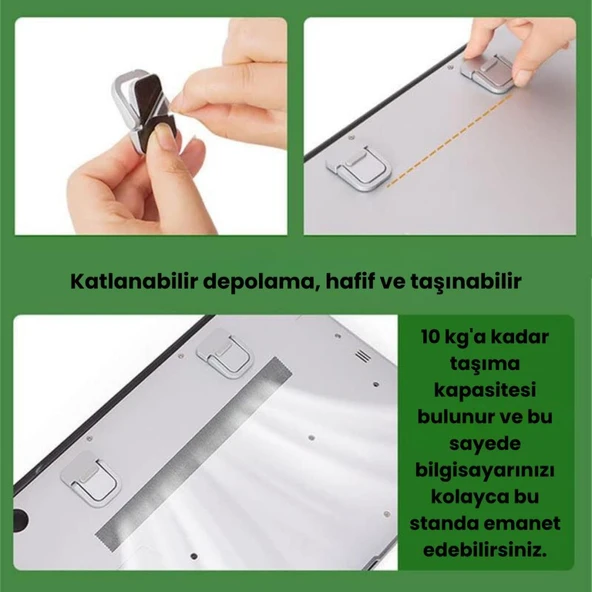 Katlanabilir depolama, hafif ve taşınabilir

10 kg'a kadar taşıma kapasitesi bulunur ve bu sayede bilgisayarınızı kolayca bu standa emanet edebilirsiniz.