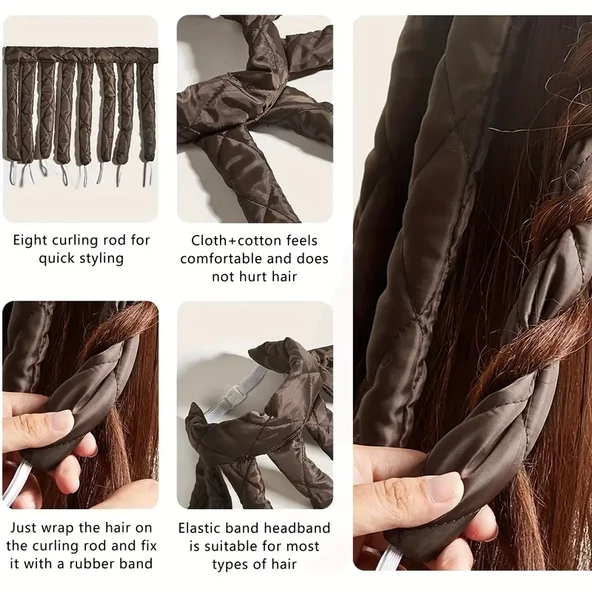 Eight curling rod for quick styling

Cloth+cotton feels comfortable and does not hurt hair

Just wrap the hair on the curling rod and fix it with a rubber band

Elastic band headband is suitable for most types of hair