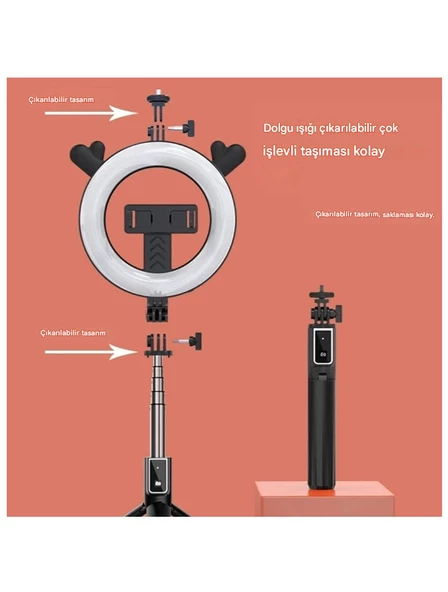 Çıkarılabilir tasarım

Dolgu ışığı çıkarılabilir çok işlevli taşıması kolay

Çıkarılabilir tasarım, saklaması kolay.

Çıkarılabilir tasarım