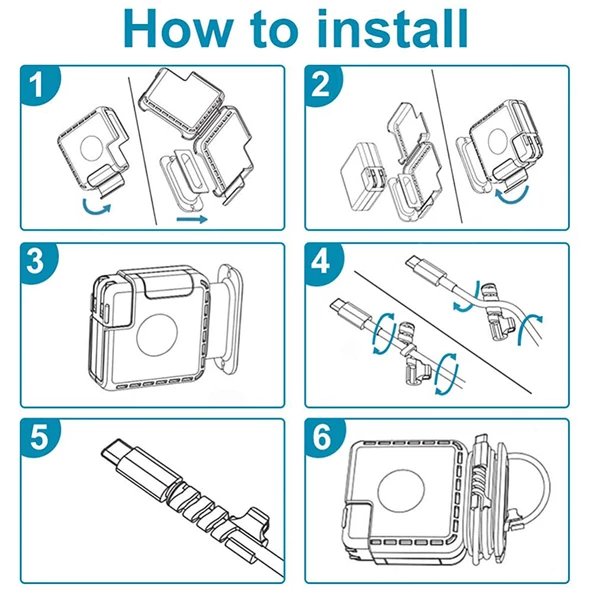 How to install

1

2

3

4

5

6