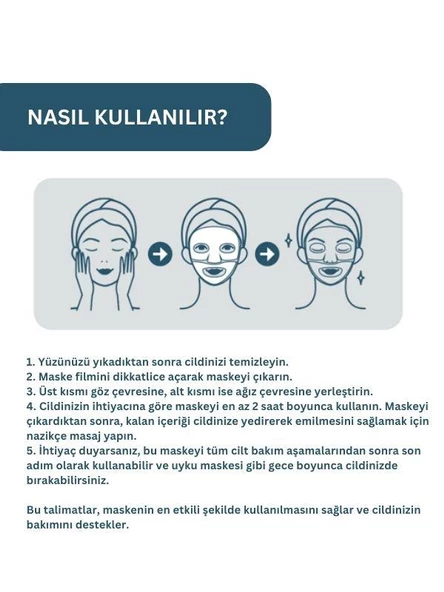 NASIL KULLANILIR?

1. Yüzünüzü yıkadıktan sonra cildinizi temizleyin.
2. Maske filmini dikkatlice açarak maskeyi çıkarın.
3. Üst kısmı göz çevresine, alt kısmı ise ağız çevresine yerleştirin.
4. Cildinizin ihtiyacına göre maskeyi en az 2 saat boyunca kullanın. Maskeyi çıkardıktan sonra, kalan içeriği cildinize yedirerek emilmesini sağlamak için nazikçe masaj yapın.
5. İhtiyaç duyarsanız, bu maskeyi tüm cilt bakım aşamalarından sonra son adım olarak kullanabilir ve uyku maskesi gibi gece boyunca cildinizde bırakabilirsiniz.

Bu talimatlar, maskenin en etkili şekilde kullanılmasını sağlar ve cildinizin bakımını destekler.