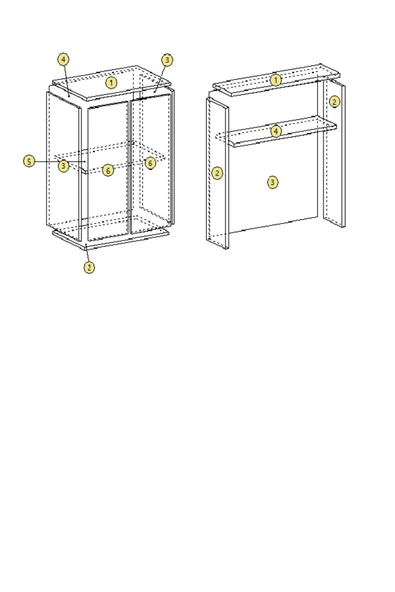 4
3
1
5
3
6
6
2

1
2
4
2
3